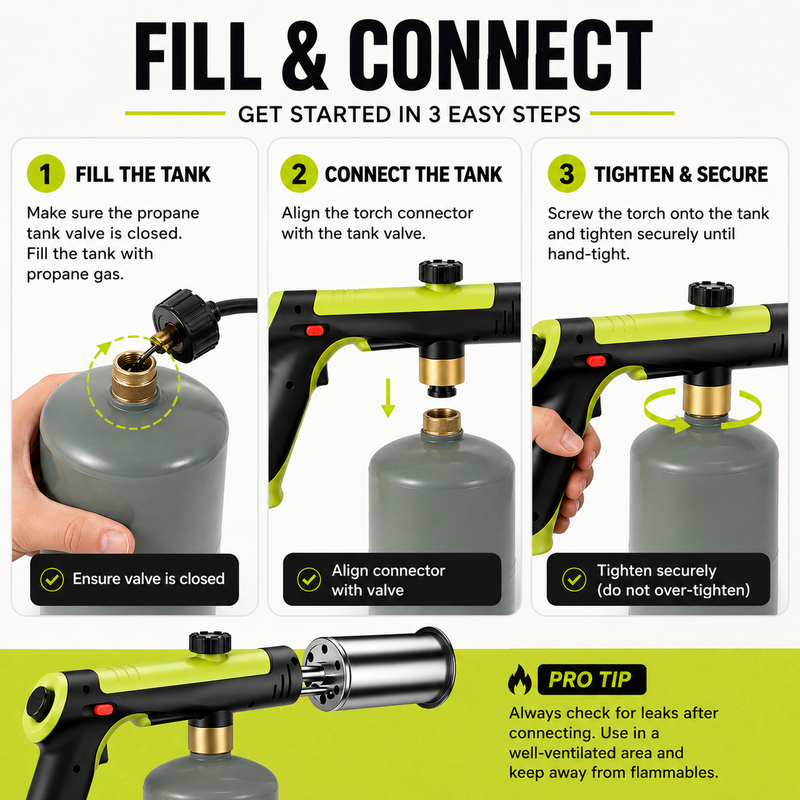 FILL & CONNECT

GET STARTED IN 3 EASY STEPS

1 FILL THE TANK

Make sure the propane tank valve is closed. Fill the tank with propane gas.

Ensure valve is closed

2 CONNECT THE TANK

Align the torch connector with the tank valve.

Align connector with valve

3 TIGHTEN & SECURE

Screw the torch onto the tank and tighten securely until hand-tight.

Tighten securely (do not over-tighten)

PRO TIP

Always check for leaks after connecting. Use in a well-ventilated area and keep away from flammables.