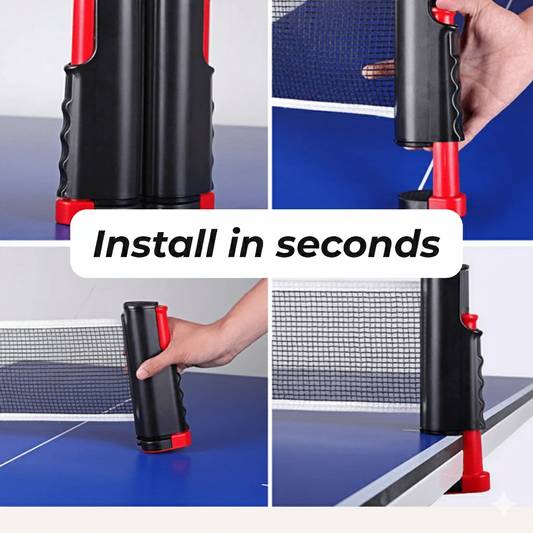 Install in seconds